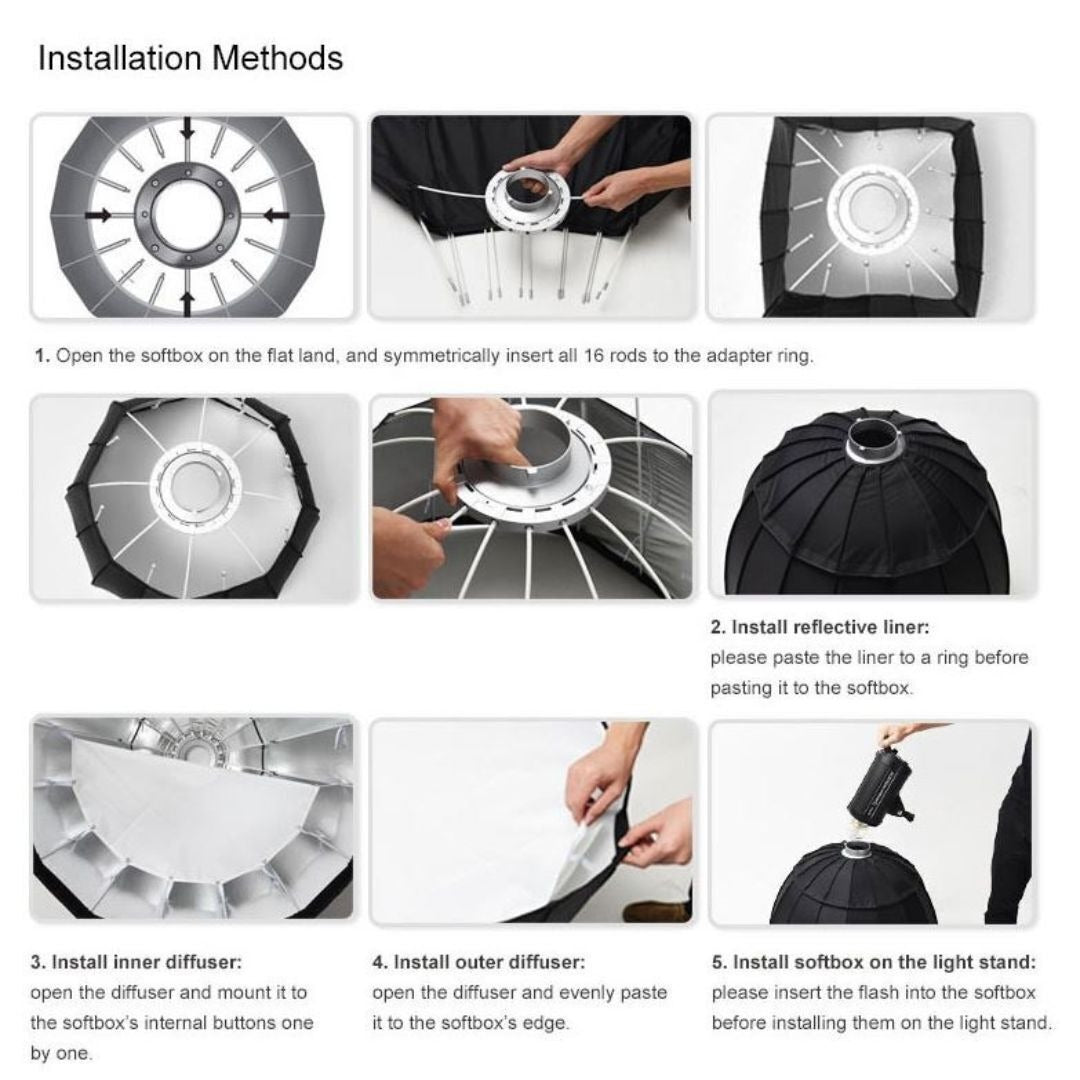 Installation Methods

1. Open the softbox on the flat land, and symmetrically insert all 16 rods to the adapter ring.

2. Install reflective liner:
please paste the liner to a ring before pasting it to the softbox.

3. Install inner diffuser:
open the diffuser and mount it to the softbox's internal buttons one by one.

4. Install outer diffuser:
open the diffuser and evenly paste it to the softbox's edge.

5. Install softbox on the light stand:
please insert the flash into the softbox before installing them on the light stand.